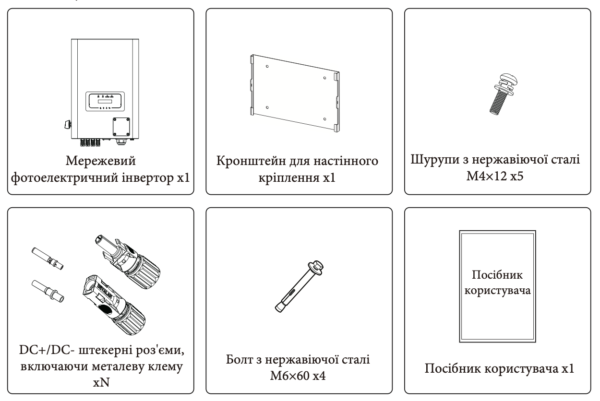 Мережевий фотоелектричний інвертор x1

Кронштейн для настінного кріплення x1

Шурупи з нержавіючої сталі M4×12 x5

DC+/DC- штекерні роз'єми, включаючи металеву клему xN

Болт з нержавіючої сталі M6×60 x4

Посібник користувача

Посібник користувача x1